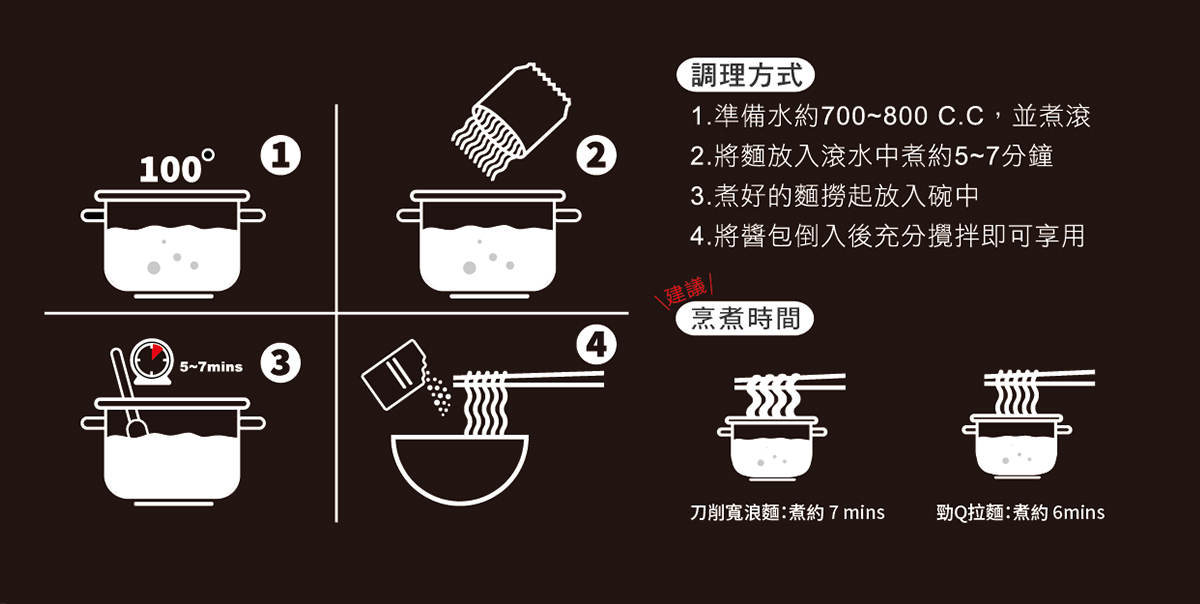 100°
1
2
5~7mins
3
4

調理方式
1.準備水約700~800 C.C，並煮滾
2.將麵放入滾水中煮約5~7分鐘
3.煮好的麵撈起放入碗中
4.將醬包倒入後充分攪拌即可享用

建議
烹煮時間

刀削寬浪麵:煮約 7 mins
勁Q拉麵:煮約 6mins